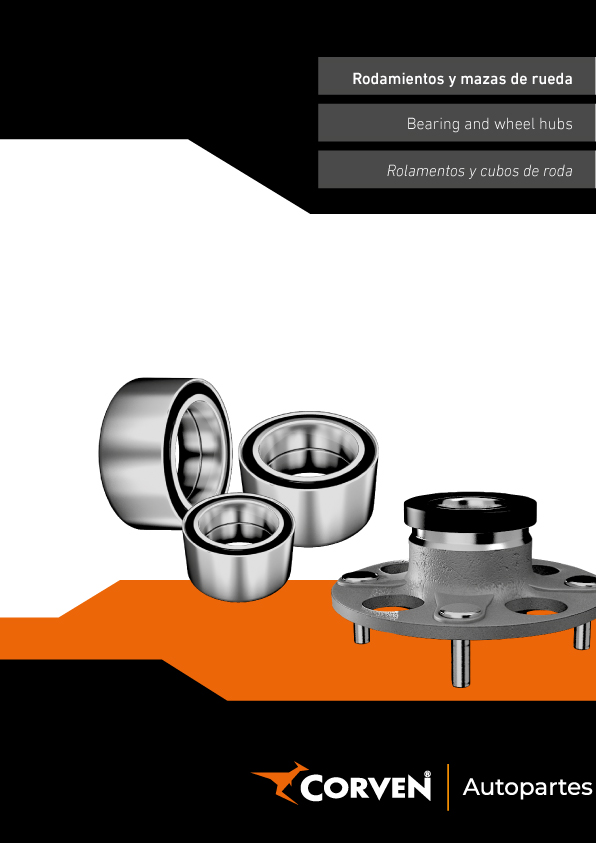 Rodamientos y mazas de rueda

Bearing and wheel hubs

Rolamentos y cubos de roda

CORVEN®

Autopartes